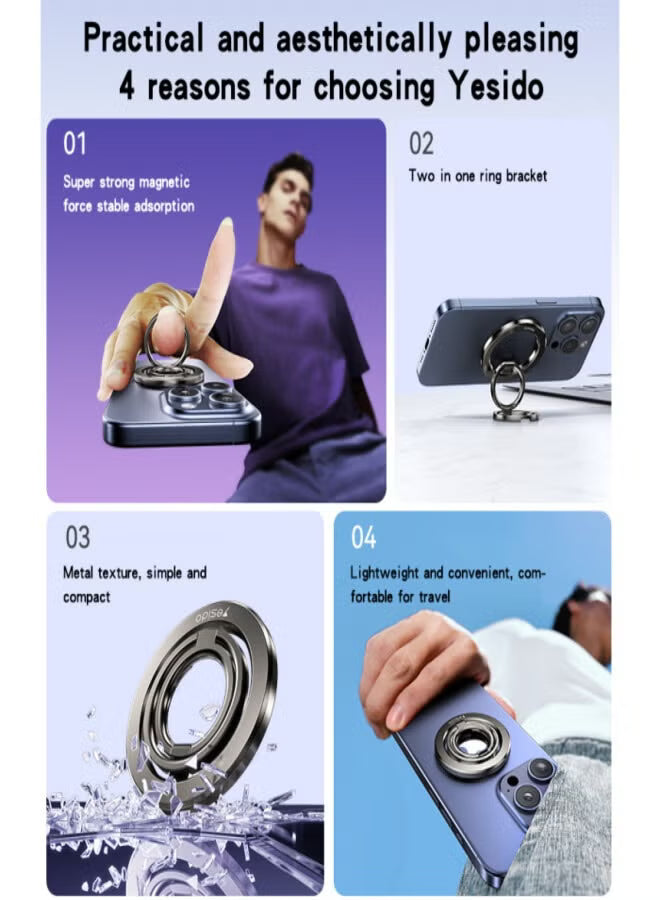 Practical and aesthetically pleasing
4 reasons for choosing Yesido

01
Super strong magnetic force stable adsorption

02
Two in one ring bracket

03
Metal texture, simple and compact

Yesido

04
Lightweight and convenient, comfortable for travel